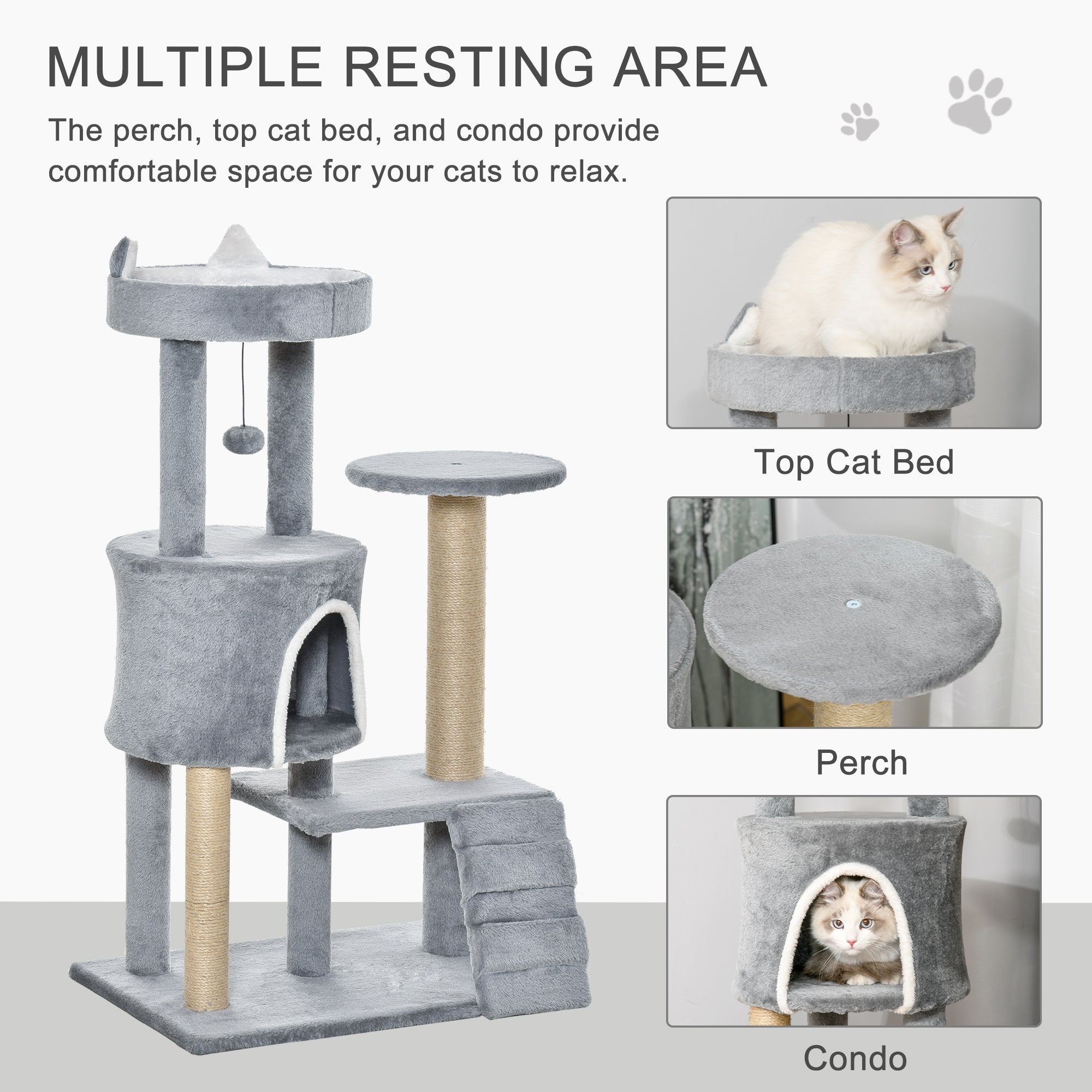 MULTIPLE RESTING AREA

The perch, top cat bed, and condo provide comfortable space for your cats to relax.

Top Cat Bed

Perch

Condo