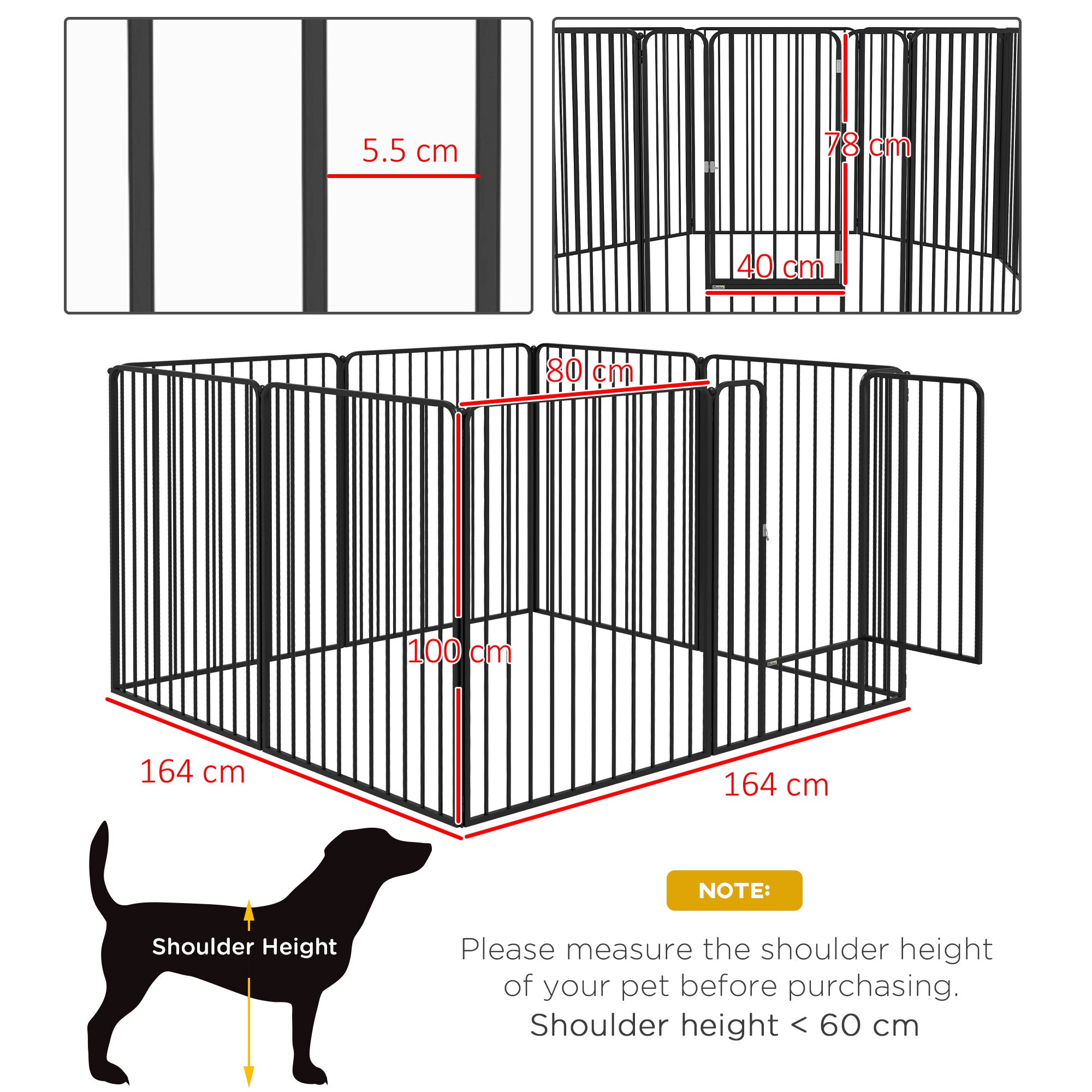 5.5 cm

78 cm

40 cm

80 cm

100 cm

164 cm

164 cm

Shoulder Height

NOTE:

Please measure the shoulder height of your pet before purchasing.

Shoulder height < 60 cm