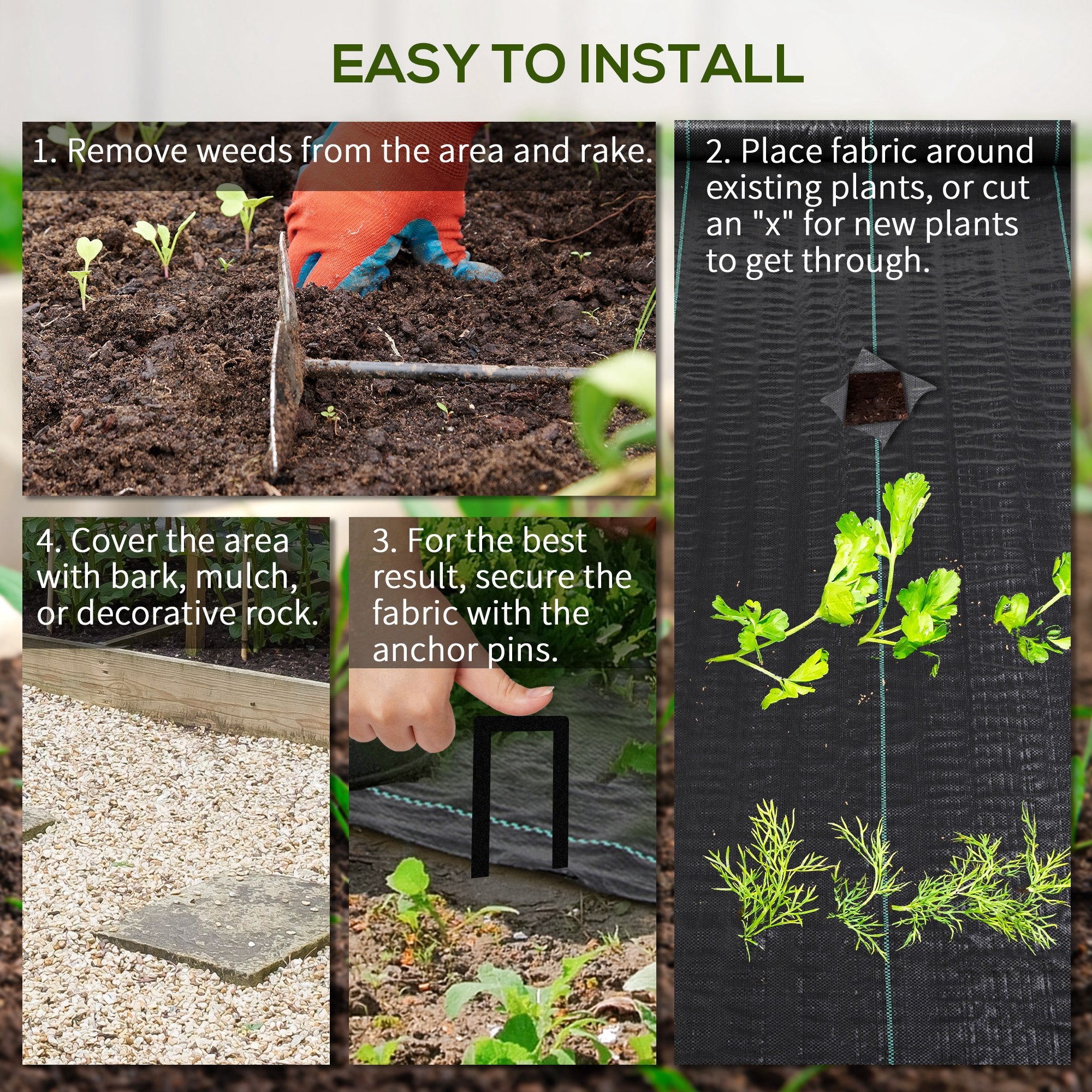 EASY TO INSTALL

1. Remove weeds from the area and rake.

2. Place fabric around existing plants, or cut an "x" for new plants to get through.

4. Cover the area with bark, mulch, or decorative rock.

3. For the best result, secure the fabric with the anchor pins.