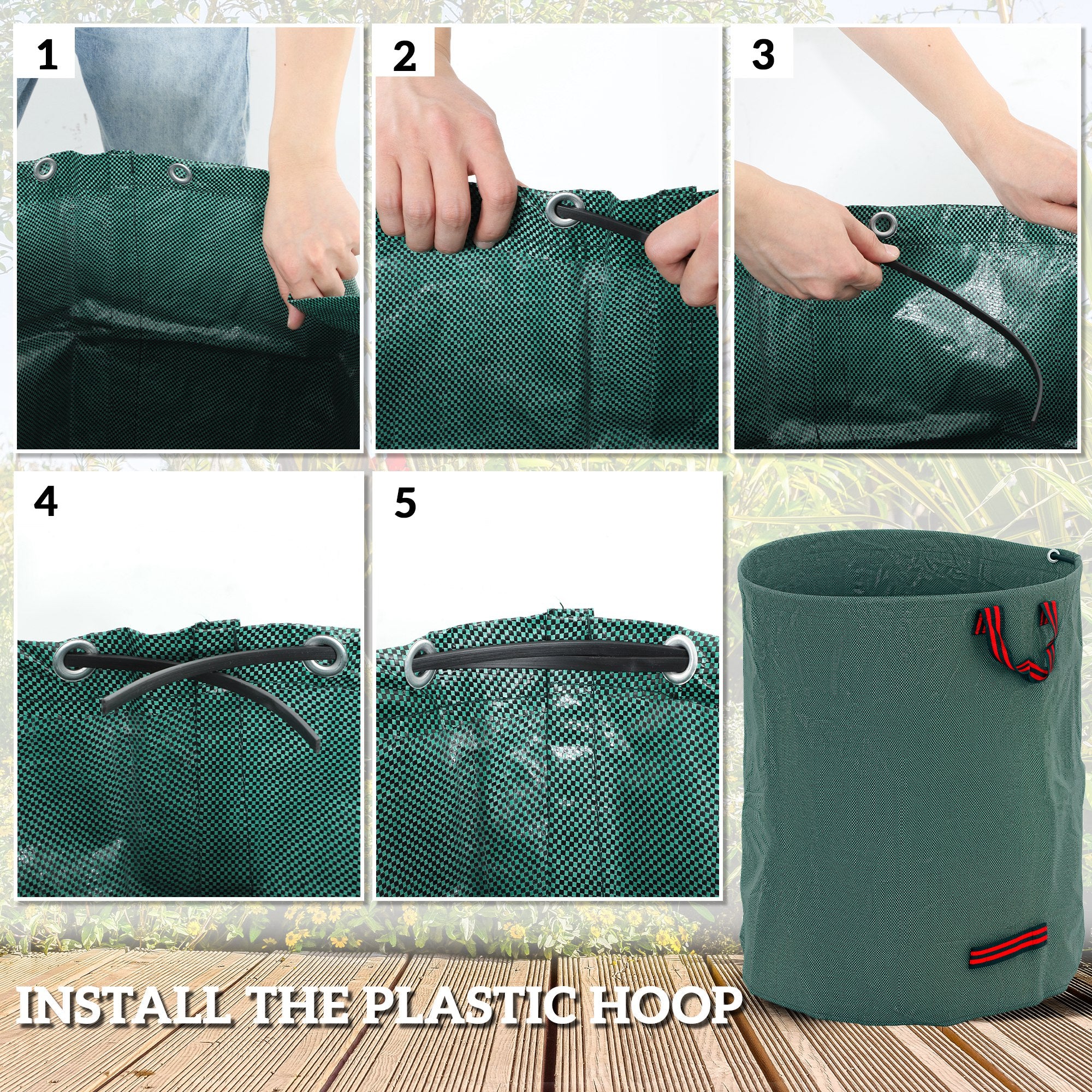 1

2

3

4

5

INSTALL THE PLASTIC HOOP