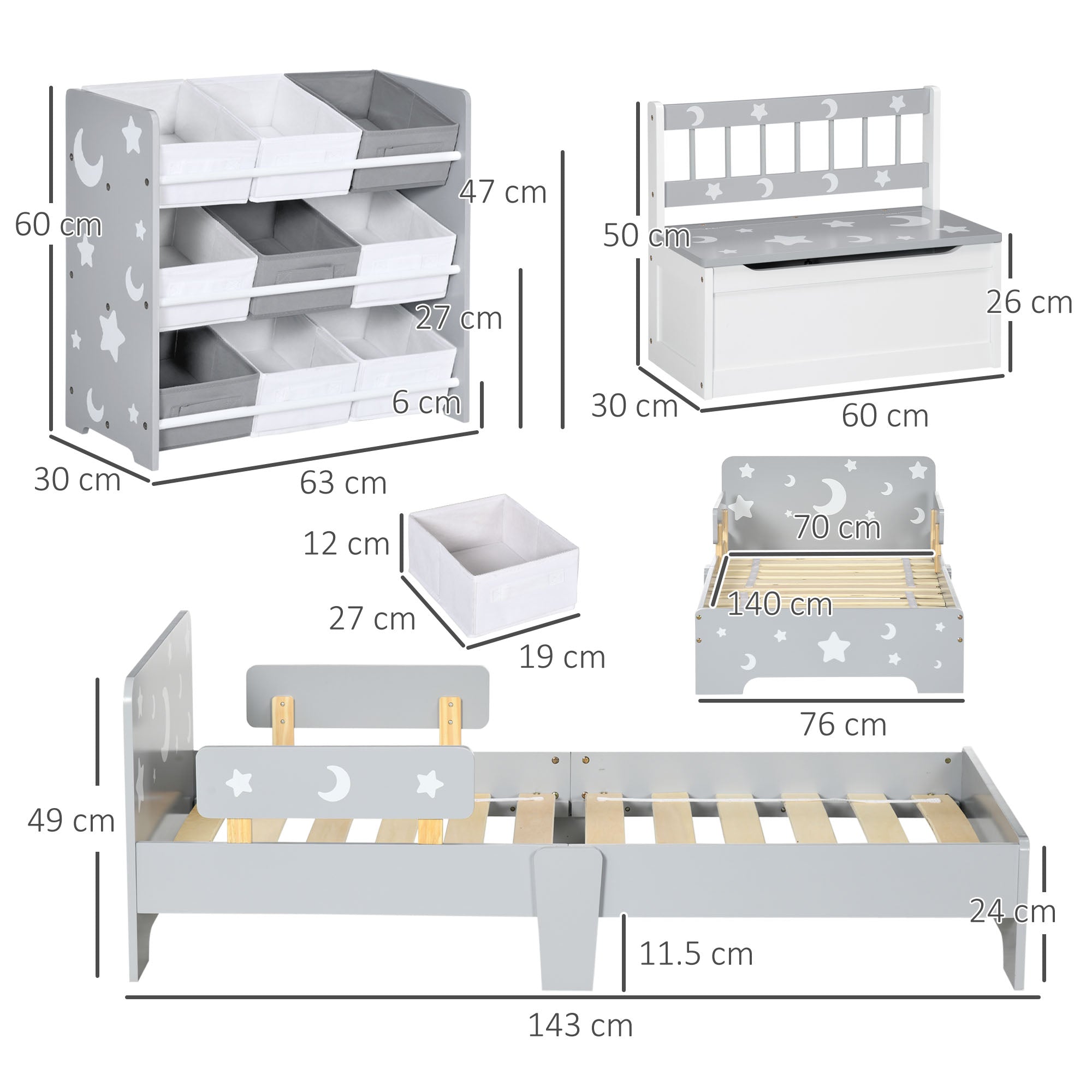 60 cm
47 cm
27 cm
6 cm
30 cm
63 cm
50 cm
26 cm
30 cm
60 cm
12 cm
27 cm
19 cm
70 cm
140 cm
76 cm
49 cm
24 cm
11.5 cm
143 cm