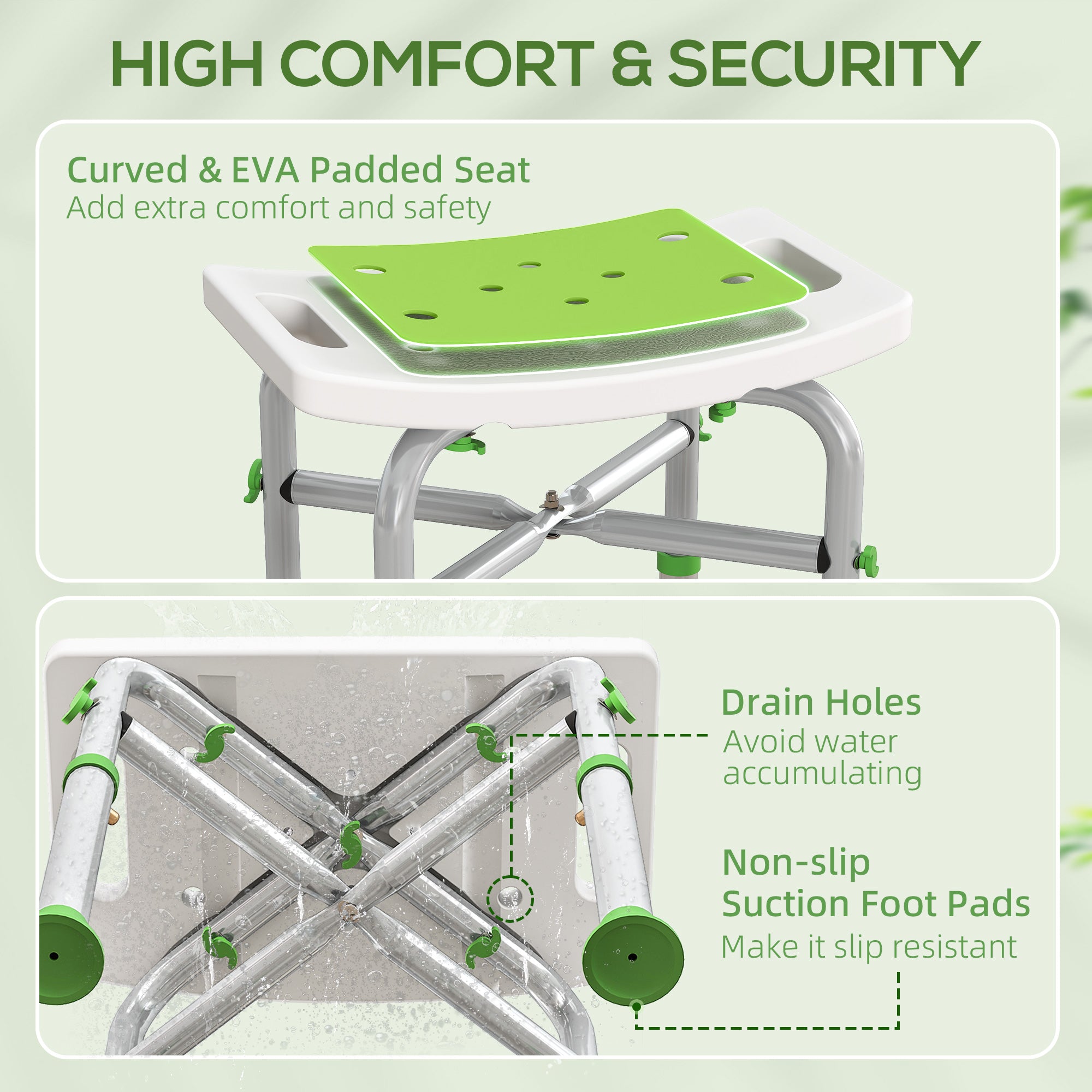 HIGH COMFORT & SECURITY

Curved & EVA Padded Seat
Add extra comfort and safety

Drain Holes
Avoid water accumulating

Non-slip Suction Foot Pads
Make it slip resistant