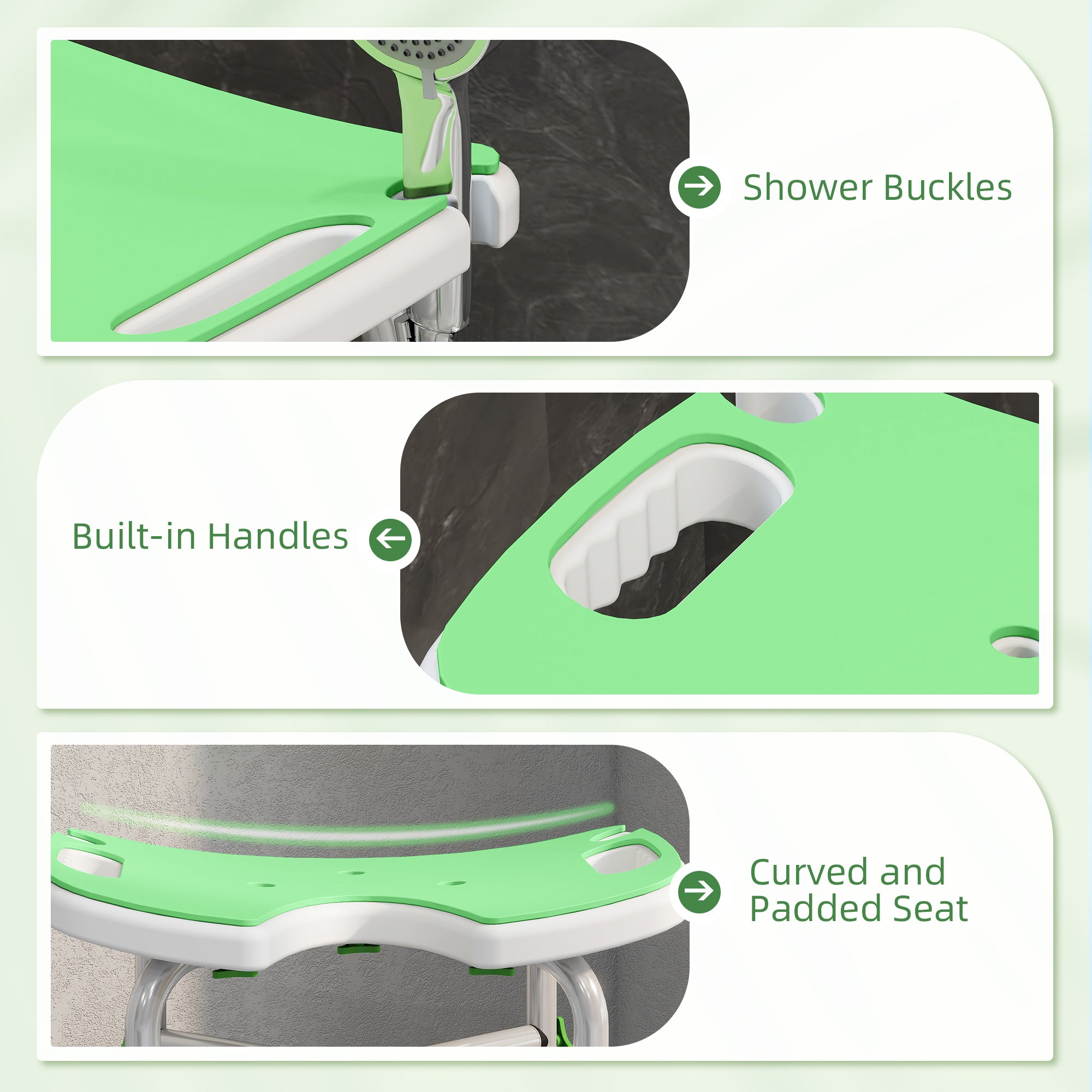 Shower Buckles

Built-in Handles

Curved and Padded Seat