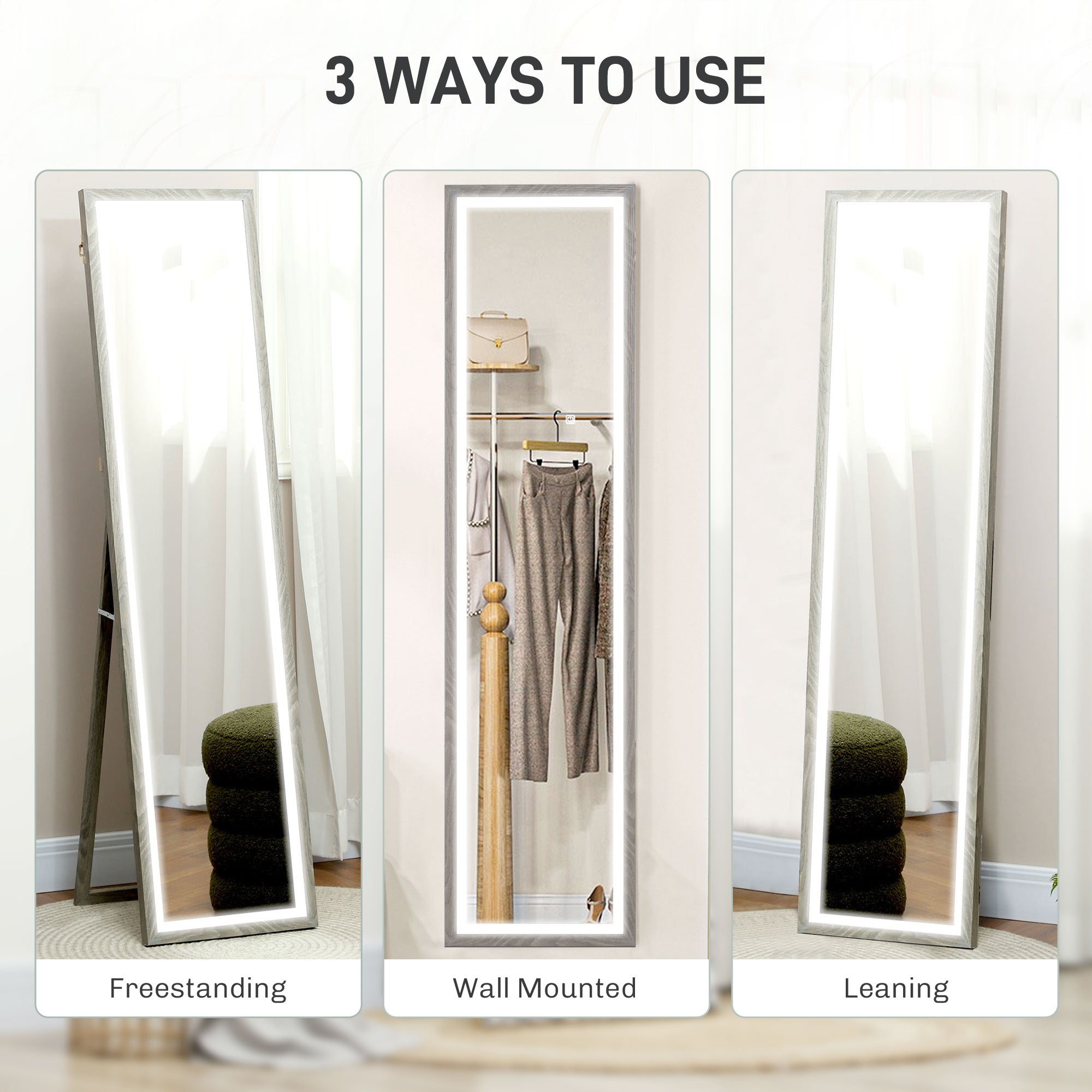 3 WAYS TO USE

Freestanding

Wall Mounted

Leaning