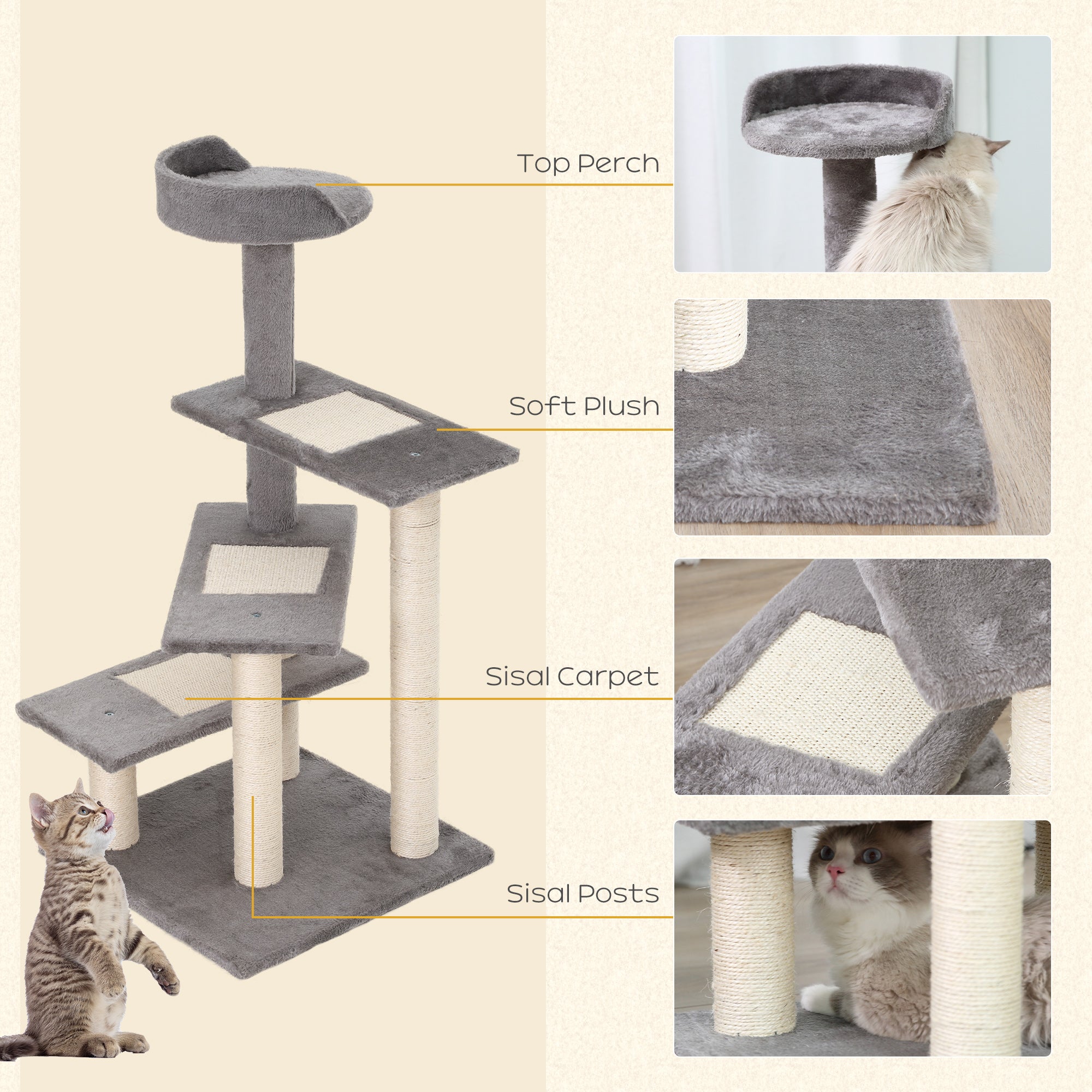 Top Perch

Soft Plush

Sisal Carpet

Sisal Posts