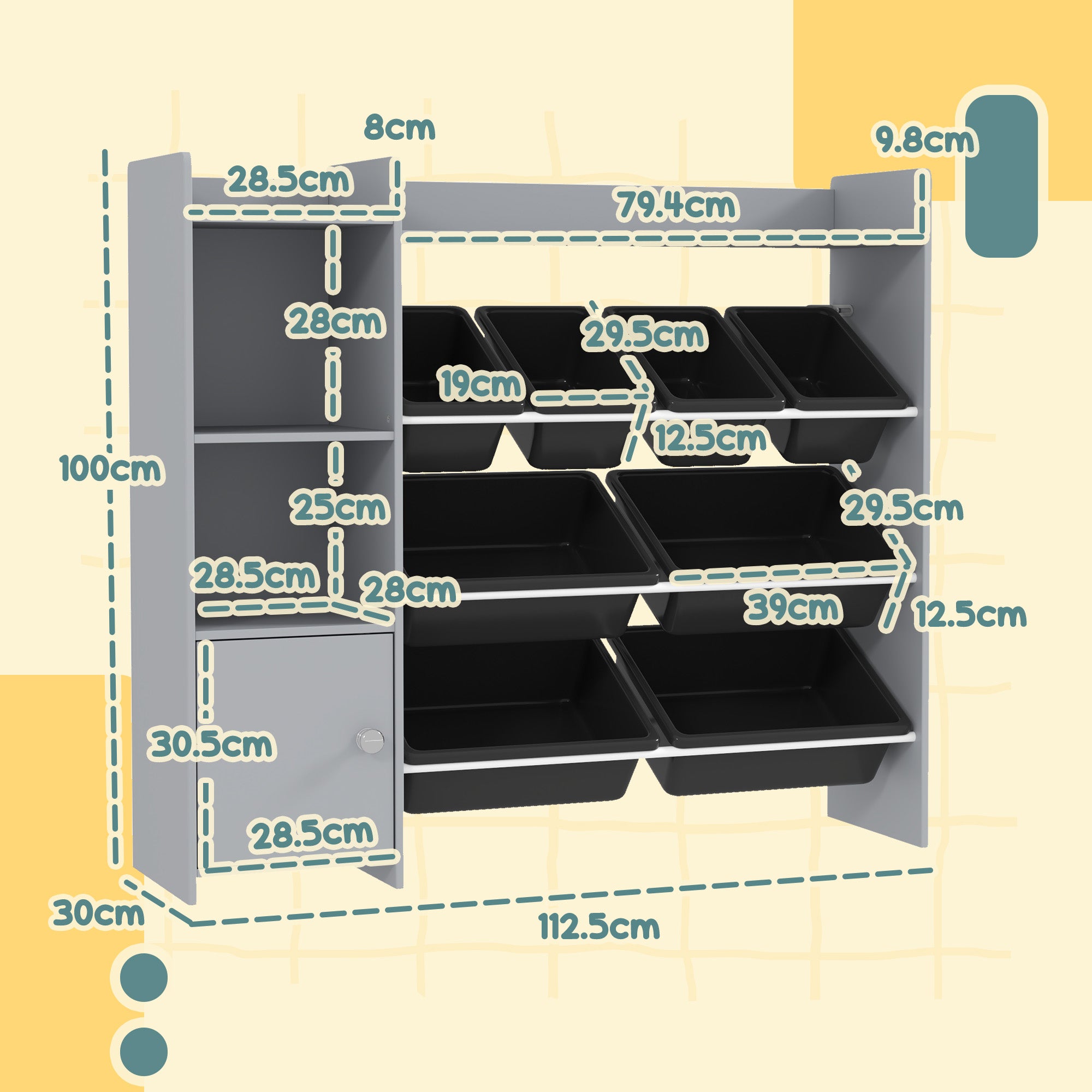 8cm

9.8cm

28.5cm

79.4cm

28cm

29.5cm

19cm

12.5cm

100cm

25cm

29.5cm

28.5cm

28cm

39cm

12.5cm

30.5cm

28.5cm

30cm

112.5cm